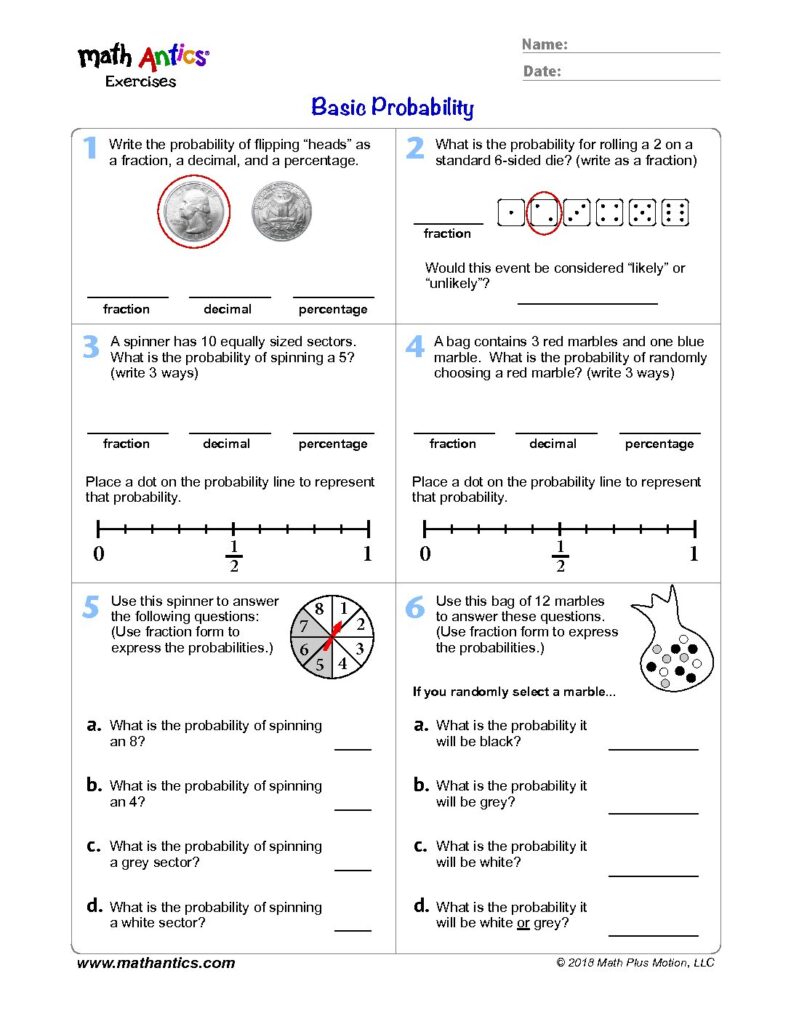 math Antics
Exercises

Name:
Date:

Basic Probability

1 Write the probability of flipping "heads" as a fraction, a decimal, and a percentage.

fraction  decimal  percentage

2 What is the probability for rolling a 2 on a standard 6-sided die? (write as a fraction)

fraction

Would this event be considered "likely" or "unlikely"?

3 A spinner has 10 equally sized sectors. What is the probability of spinning a 5? (write 3 ways)

fraction  decimal  percentage

Place a dot on the probability line to represent that probability.

0  $\frac{1}{2}$  1

4 A bag contains 3 red marbles and one blue marble. What is the probability of randomly choosing a red marble? (write 3 ways)

fraction  decimal  percentage

Place a dot on the probability line to represent that probability.

0  $\frac{1}{2}$  1

5 Use this spinner to answer the following questions: (Use fraction form to express the probabilities.)

8 1 2 3 4 5 6 7

a. What is the probability of spinning an 8?

b. What is the probability of spinning an 4?

c. What is the probability of spinning a grey sector?

d. What is the probability of spinning a white sector?

6 Use this bag of 12 marbles to answer these questions. (Use fraction form to express the probabilities.)

If you randomly select a marble...

a. What is the probability it will be black?

b. What is the probability it will be grey?

c. What is the probability it will be white?

d. What is the probability it will be white or grey?

www.mathantics.com
© 2018 Math Plus Motion, LLC