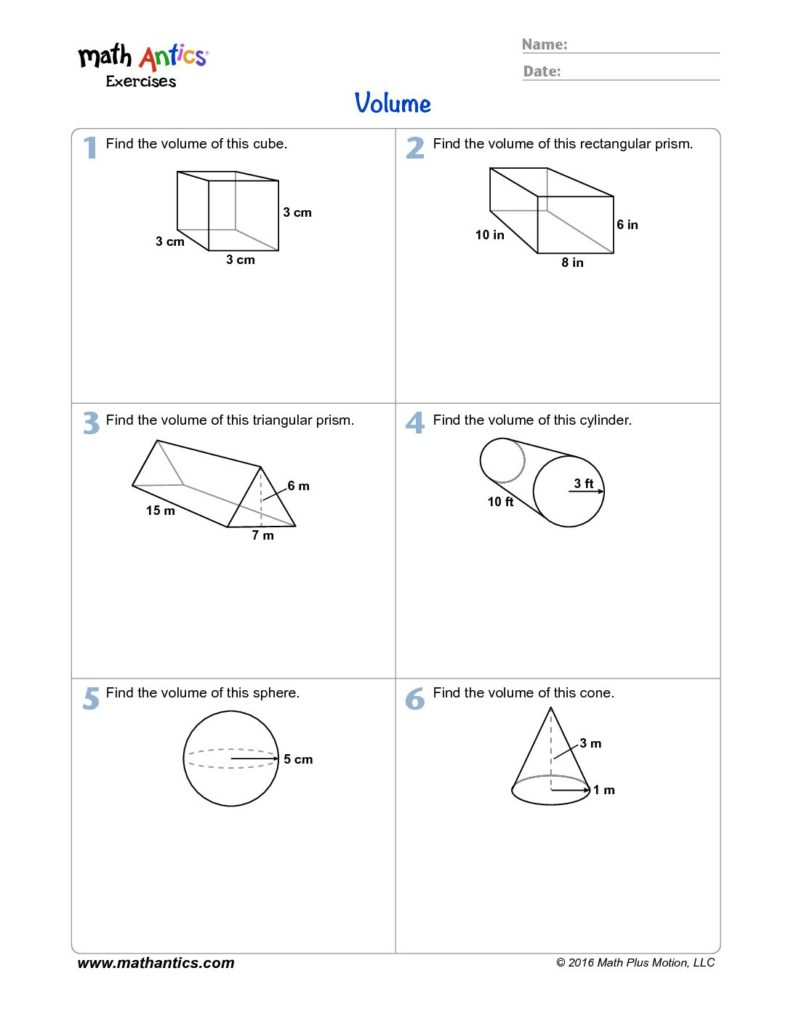 math Antics
Exercises

Name:
Date:

Volume

1 Find the volume of this cube.

3 cm
3 cm
3 cm

2 Find the volume of this rectangular prism.

10 in
6 in
8 in

3 Find the volume of this triangular prism.

6 m
15 m
7 m

4 Find the volume of this cylinder.

3 ft
10 ft

5 Find the volume of this sphere.

5 cm

6 Find the volume of this cone.

3 m
1 m

www.mathantics.com

© 2016 Math Plus Motion, LLC