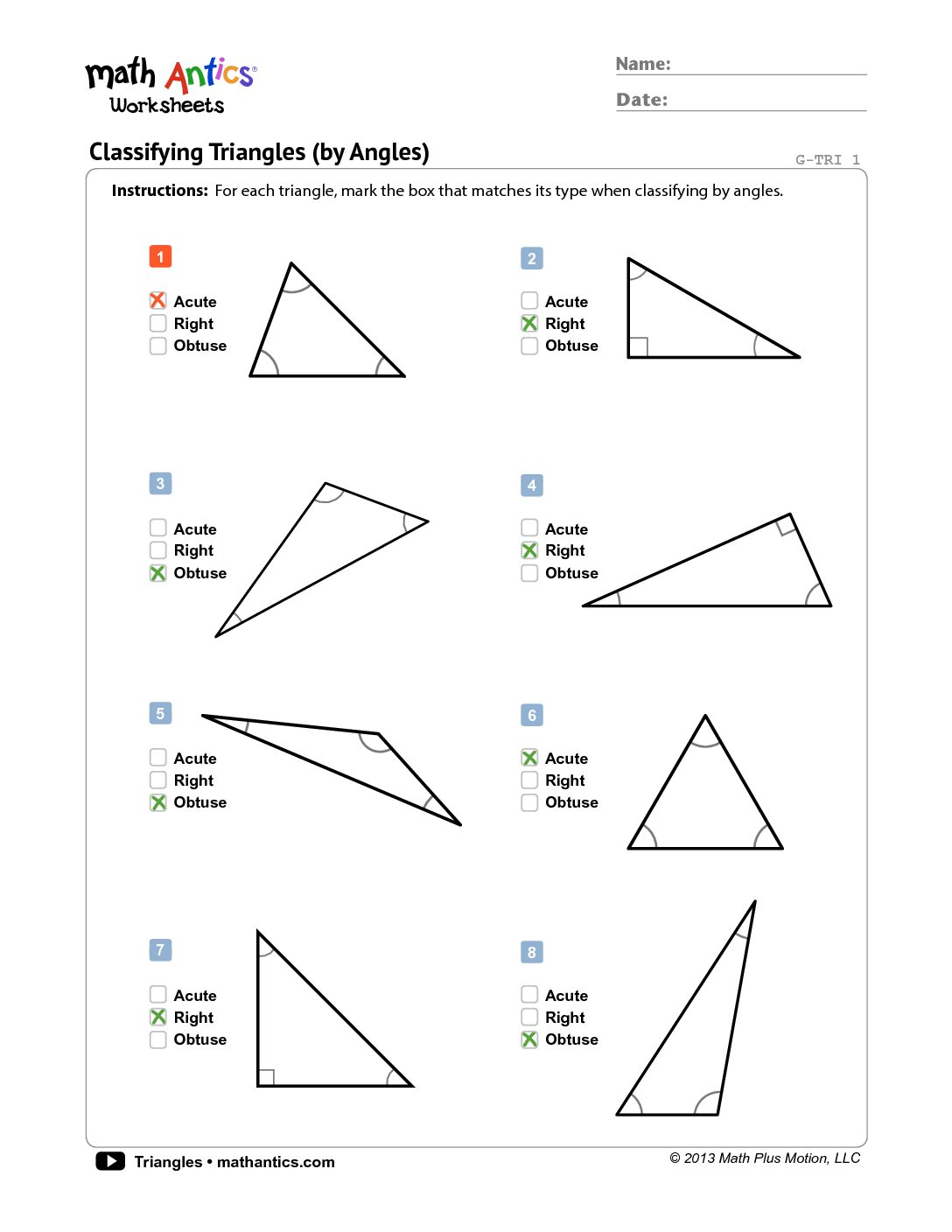 math Antics®
Worksheets

Name:
Date:

Classifying Triangles (by Angles)

G-TRI 1

**Instructions:** For each triangle, mark the box that matches its type when classifying by angles.

1
☒ Acute
☐ Right
☐ Obtuse

2
☐ Acute
☒ Right
☐ Obtuse

3
☐ Acute
☐ Right
☒ Obtuse

4
☐ Acute
☒ Right
☐ Obtuse

5
☐ Acute
☐ Right
☒ Obtuse

6
☒ Acute
☐ Right
☐ Obtuse

7
☐ Acute
☒ Right
☐ Obtuse

8
☐ Acute
☐ Right
☒ Obtuse

Triangles • mathantics.com

© 2013 Math Plus Motion, LLC