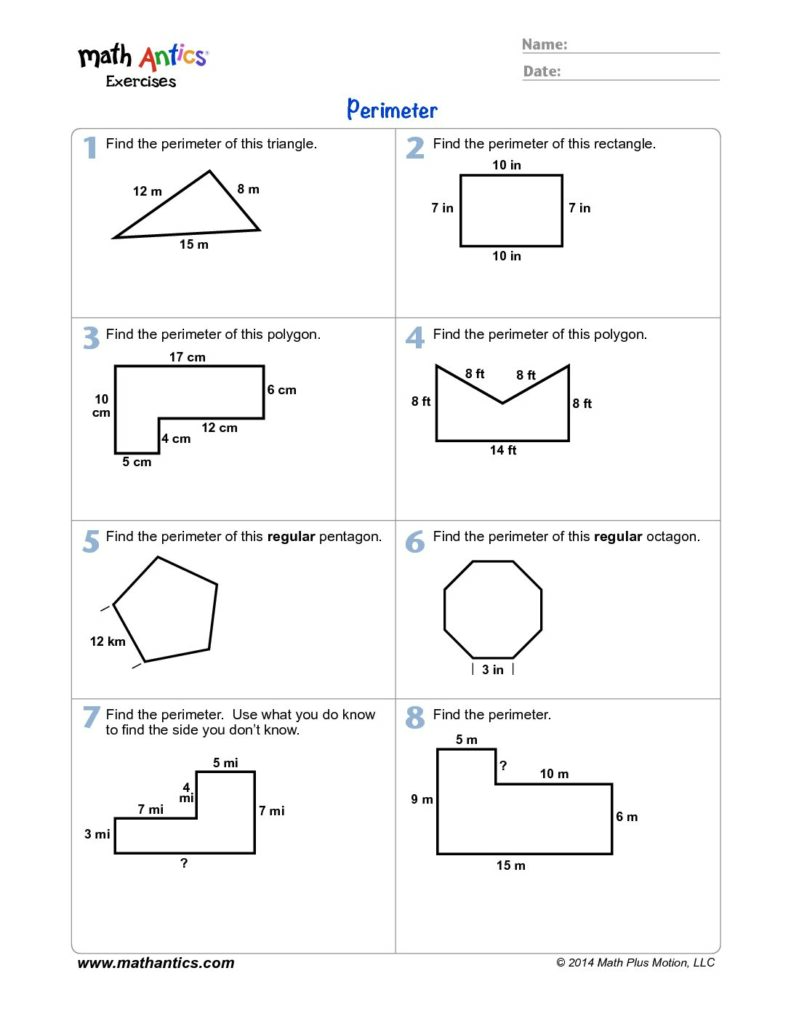 math Antics
Exercises

Name:
Date:

Perimeter

1 Find the perimeter of this triangle.

12 m
8 m
15 m

2 Find the perimeter of this rectangle.

10 in
7 in
7 in
10 in

3 Find the perimeter of this polygon.

17 cm
10 cm
6 cm
12 cm
4 cm
5 cm

4 Find the perimeter of this polygon.

8 ft
8 ft
8 ft
8 ft
14 ft

5 Find the perimeter of this **regular** pentagon.

12 km

6 Find the perimeter of this **regular** octagon.

3 in

7 Find the perimeter. Use what you do know to find the side you don't know.

5 mi
4 mi
7 mi
7 mi
3 mi
?

8 Find the perimeter.

5 m
?
10 m
9 m
6 m
15 m

www.mathantics.com
© 2014 Math Plus Motion, LLC