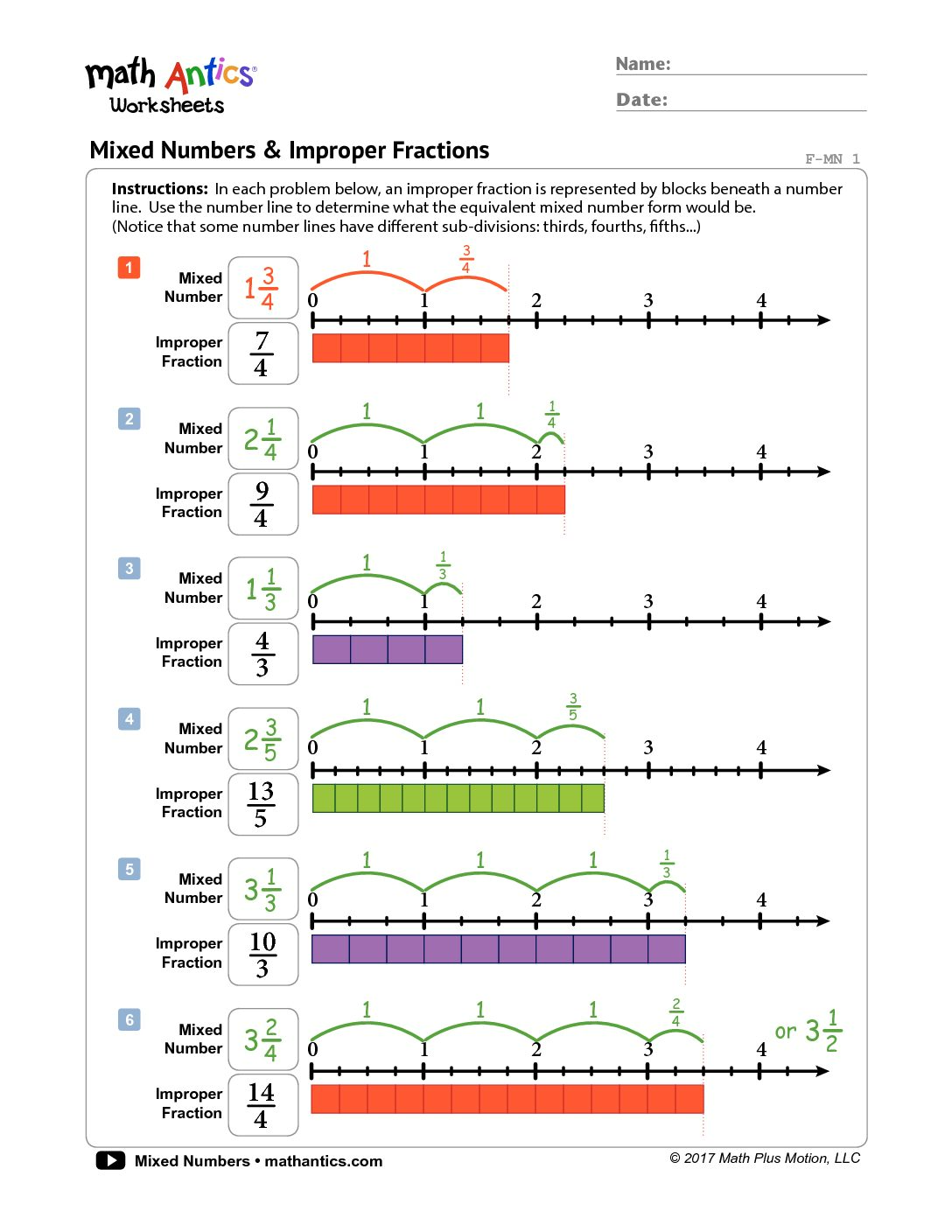 math Antics®
Worksheets

Name:
Date:

Mixed Numbers & Improper Fractions

F-MN 1

**Instructions:** In each problem below, an improper fraction is represented by blocks beneath a number line. Use the number line to determine what the equivalent mixed number form would be. (Notice that some number lines have different sub-divisions: thirds, fourths, fifths...)

1
Mixed Number $1\frac{3}{4}$
Improper Fraction $\frac{7}{4}$
1 $\frac{3}{4}$
0 1 2 3 4

2
Mixed Number $2\frac{1}{4}$
Improper Fraction $\frac{9}{4}$
1 1 $\frac{1}{4}$
0 1 2 3 4

3
Mixed Number $1\frac{1}{3}$
Improper Fraction $\frac{4}{3}$
1 $\frac{1}{3}$
0 1 2 3 4

4
Mixed Number $2\frac{3}{5}$
Improper Fraction $\frac{13}{5}$
1 1 $\frac{3}{5}$
0 1 2 3 4

5
Mixed Number $3\frac{1}{3}$
Improper Fraction $\frac{10}{3}$
1 1 1 $\frac{1}{3}$
0 1 2 3 4

6
Mixed Number $3\frac{2}{4}$
Improper Fraction $\frac{14}{4}$
1 1 1 $\frac{2}{4}$
0 1 2 3 4
or $3\frac{1}{2}$

Mixed Numbers • mathantics.com
© 2017 Math Plus Motion, LLC