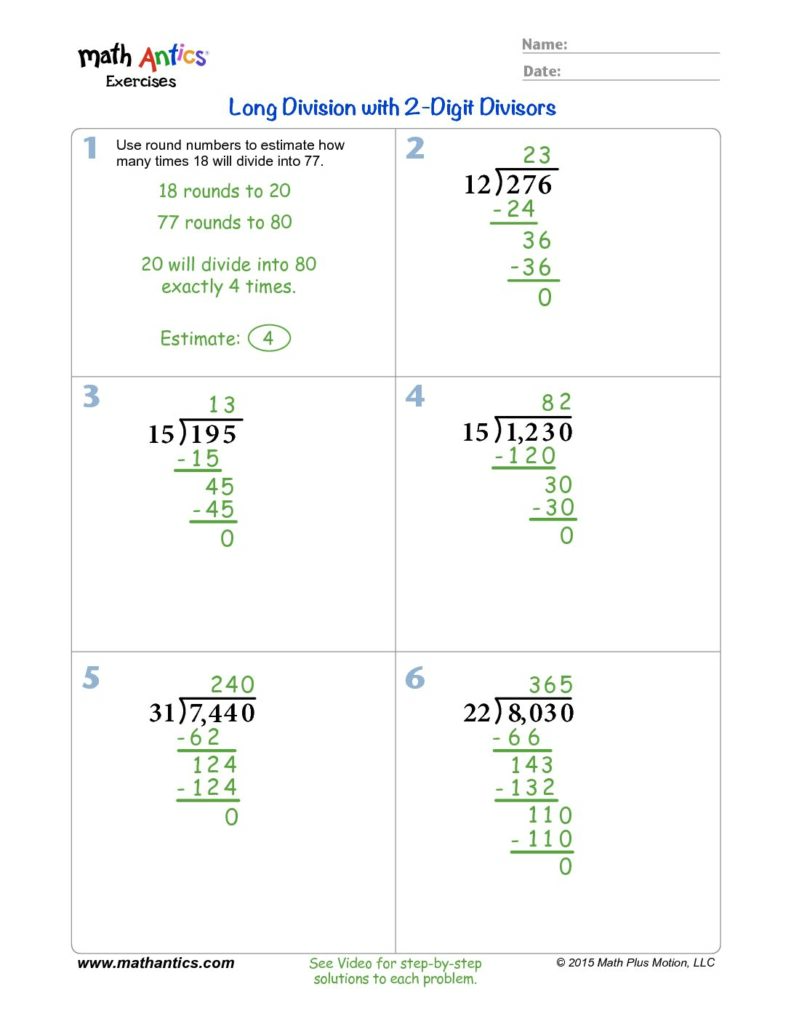 math Antics
Exercises

Name:
Date:

Long Division with 2-Digit Divisors

1
Use round numbers to estimate how many times 18 will divide into 77.

18 rounds to 20

77 rounds to 80

20 will divide into 80 exactly 4 times.

Estimate: 4

2
23
$12\overline{)276}$
-24
36
-36
0

3
13
$15\overline{)195}$
-15
45
-45
0

4
82
$15\overline{)1,230}$
-120
30
-30
0

5
240
$31\overline{)7,440}$
-62
124
-124
0

6
365
$22\overline{)8,030}$
-66
143
-132
110
-110
0

www.mathantics.com

See Video for step-by-step solutions to each problem.

© 2015 Math Plus Motion, LLC