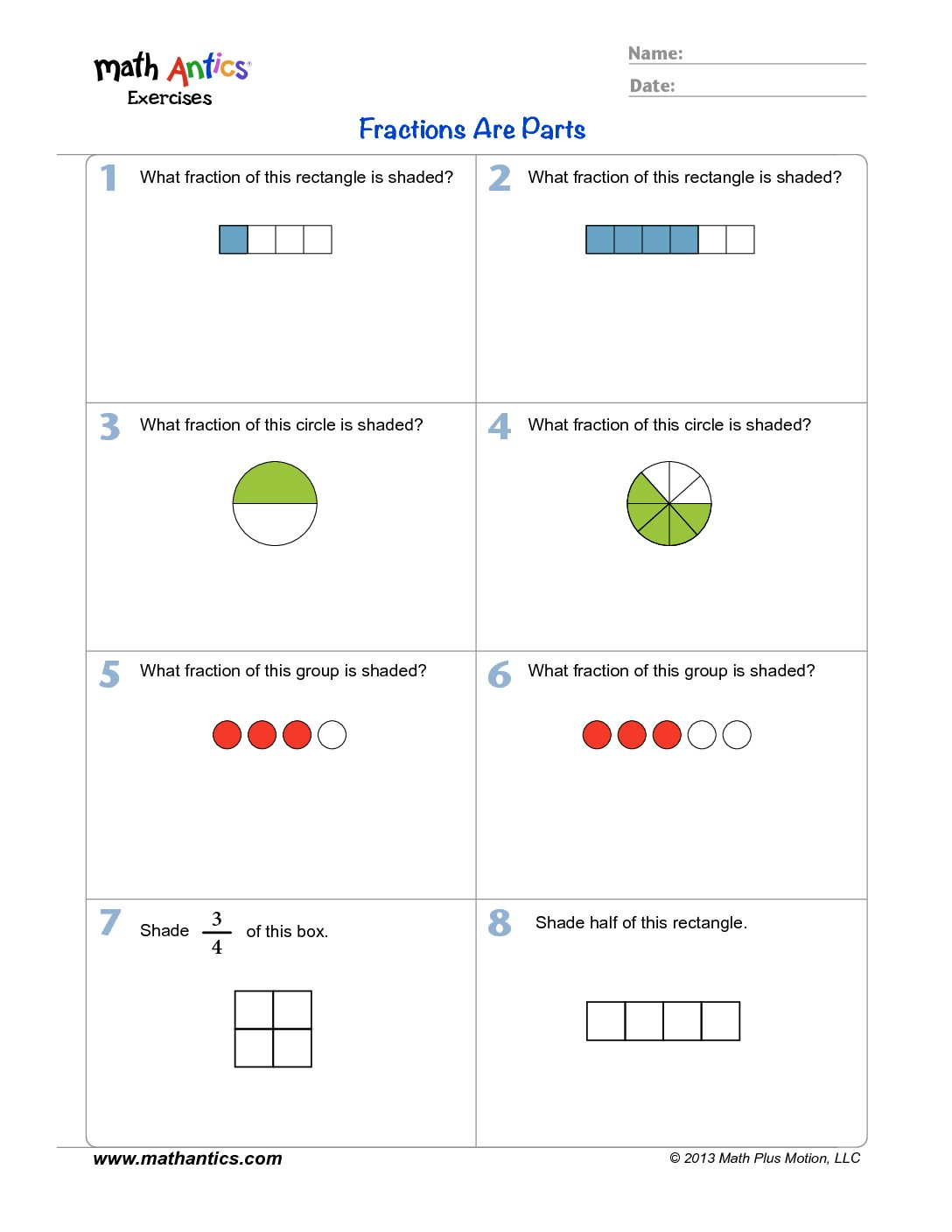 math Antics®
Exercises

Name:
Date:

Fractions Are Parts

1 What fraction of this rectangle is shaded?

2 What fraction of this rectangle is shaded?

3 What fraction of this circle is shaded?

4 What fraction of this circle is shaded?

5 What fraction of this group is shaded?

6 What fraction of this group is shaded?

7 Shade $\frac{3}{4}$ of this box.

8 Shade half of this rectangle.

www.mathantics.com

© 2013 Math Plus Motion, LLC