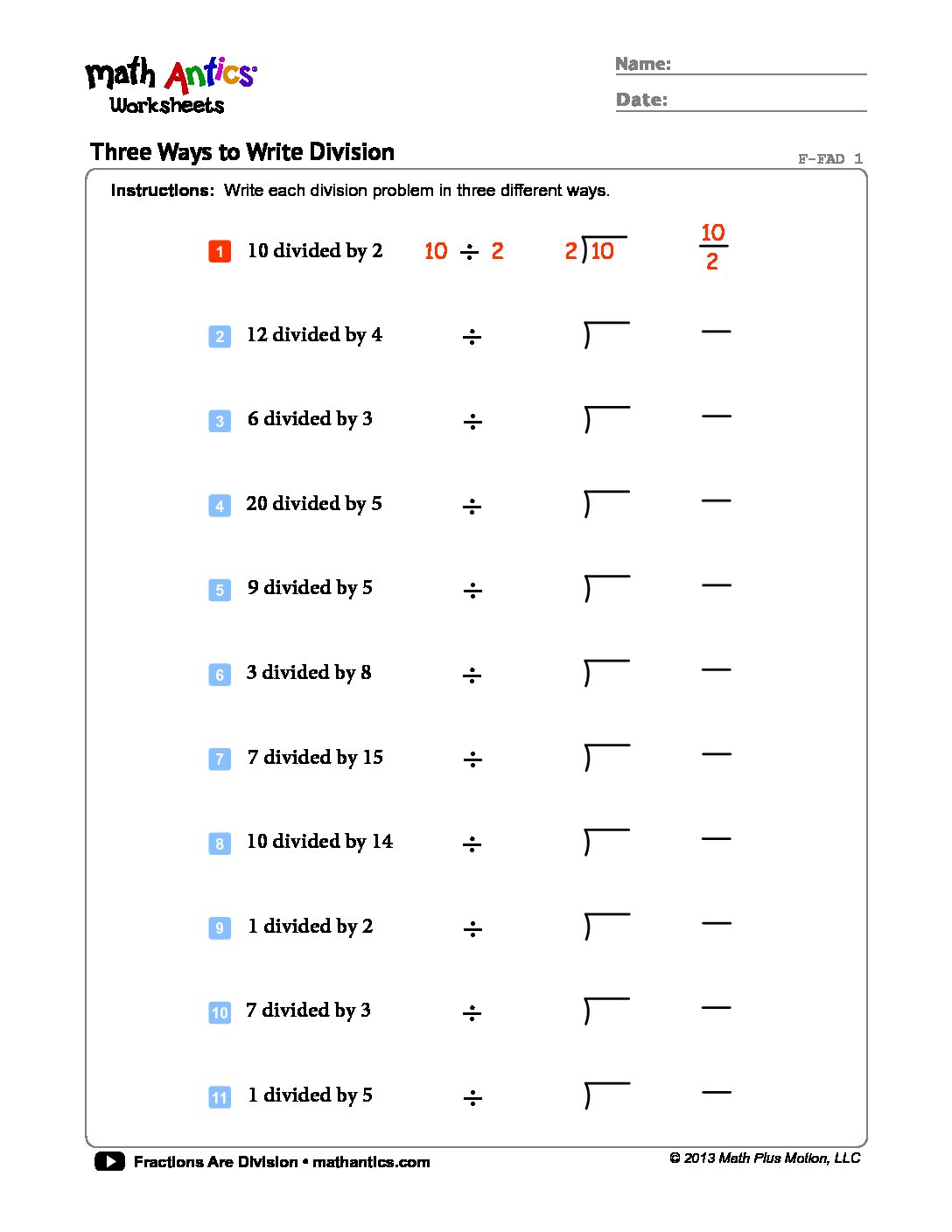 math Antics Worksheets

Name:

Date:

Three Ways to Write Division

F-FAD 1

Instructions: Write each division problem in three different ways.

1 10 divided by 2 $10 \div 2$ $2\overline{)10}$ $\frac{10}{2}$

2 12 divided by 4 $\div$

3 6 divided by 3 $\div$

4 20 divided by 5 $\div$

5 9 divided by 5 $\div$

6 3 divided by 8 $\div$

7 7 divided by 15 $\div$

8 10 divided by 14 $\div$

9 1 divided by 2 $\div$

10 7 divided by 3 $\div$

11 1 divided by 5 $\div$

Fractions Are Division • mathantics.com

© 2013 Math Plus Motion, LLC