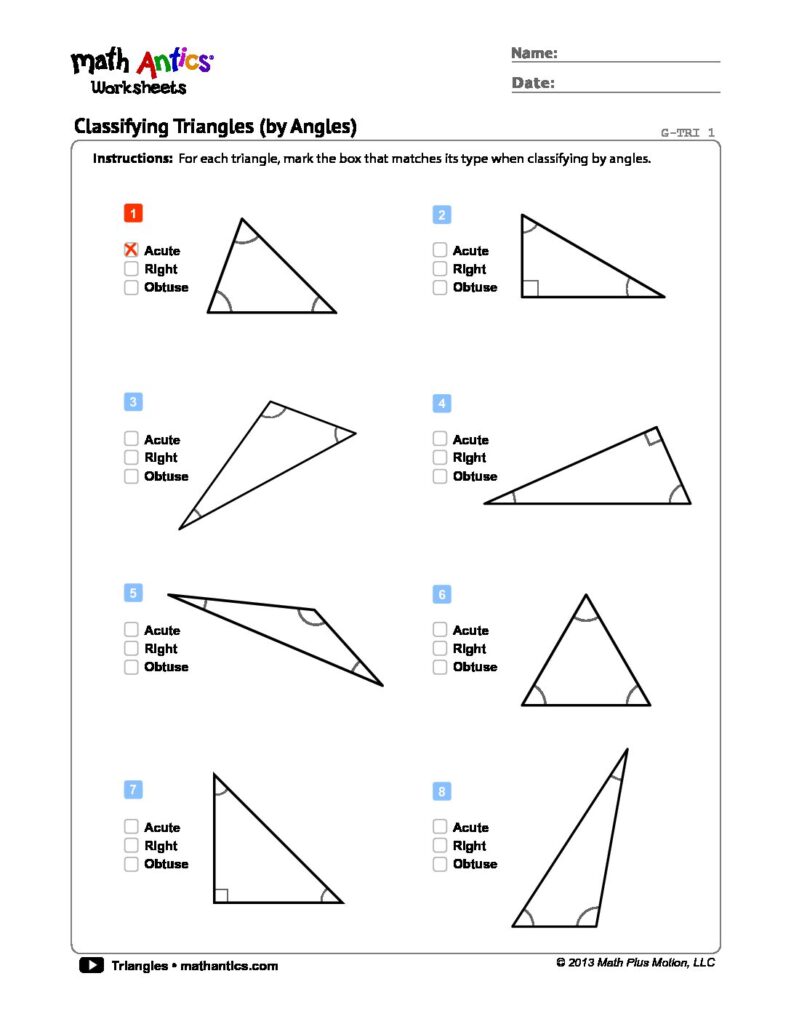 math Antics
Worksheets

Name:
Date:

Classifying Triangles (by Angles)

G-TRI 1

Instructions: For each triangle, mark the box that matches its type when classifying by angles.

1
☒ Acute
☐ Right
☐ Obtuse

2
☐ Acute
☐ Right
☐ Obtuse

3
☐ Acute
☐ Right
☐ Obtuse

4
☐ Acute
☐ Right
☐ Obtuse

5
☐ Acute
☐ Right
☐ Obtuse

6
☐ Acute
☐ Right
☐ Obtuse

7
☐ Acute
☐ Right
☐ Obtuse

8
☐ Acute
☐ Right
☐ Obtuse

Triangles • mathantics.com

© 2013 Math Plus Motion, LLC