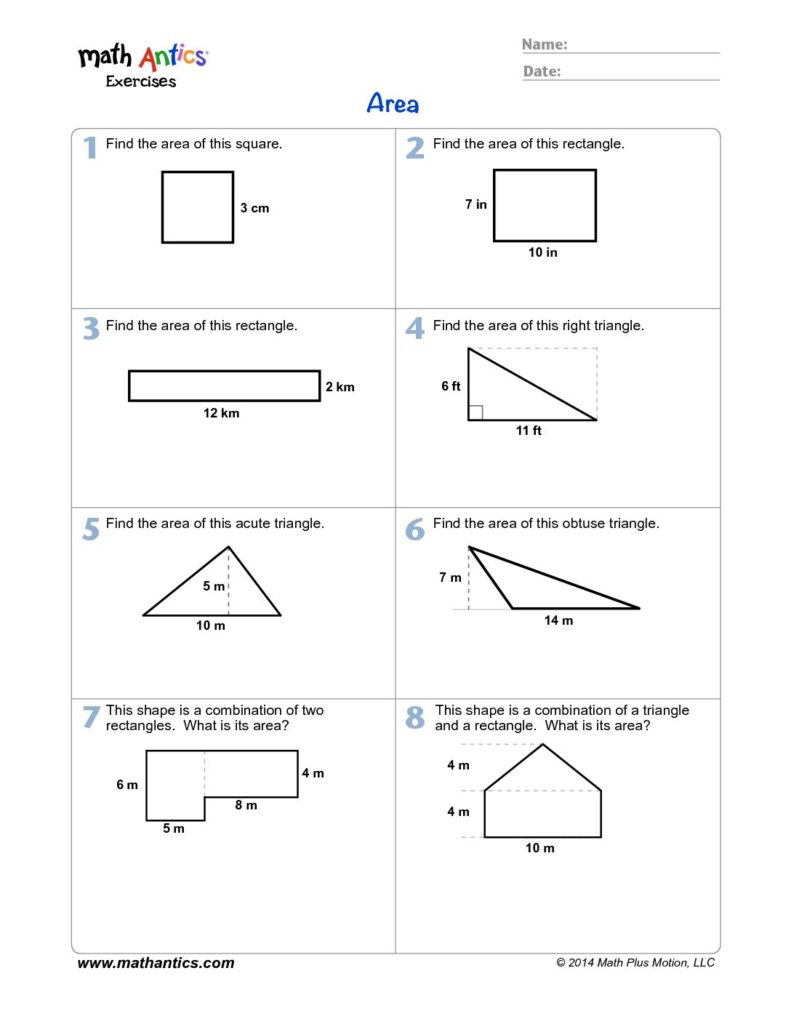 math Antics
Exercises

Name:
Date:

Area

1 Find the area of this square.
3 cm

2 Find the area of this rectangle.
7 in
10 in

3 Find the area of this rectangle.
2 km
12 km

4 Find the area of this right triangle.
6 ft
11 ft

5 Find the area of this acute triangle.
5 m
10 m

6 Find the area of this obtuse triangle.
7 m
14 m

7 This shape is a combination of two rectangles. What is its area?
6 m
4 m
8 m
5 m

8 This shape is a combination of a triangle and a rectangle. What is its area?
4 m
4 m
10 m

www.mathantics.com
© 2014 Math Plus Motion, LLC