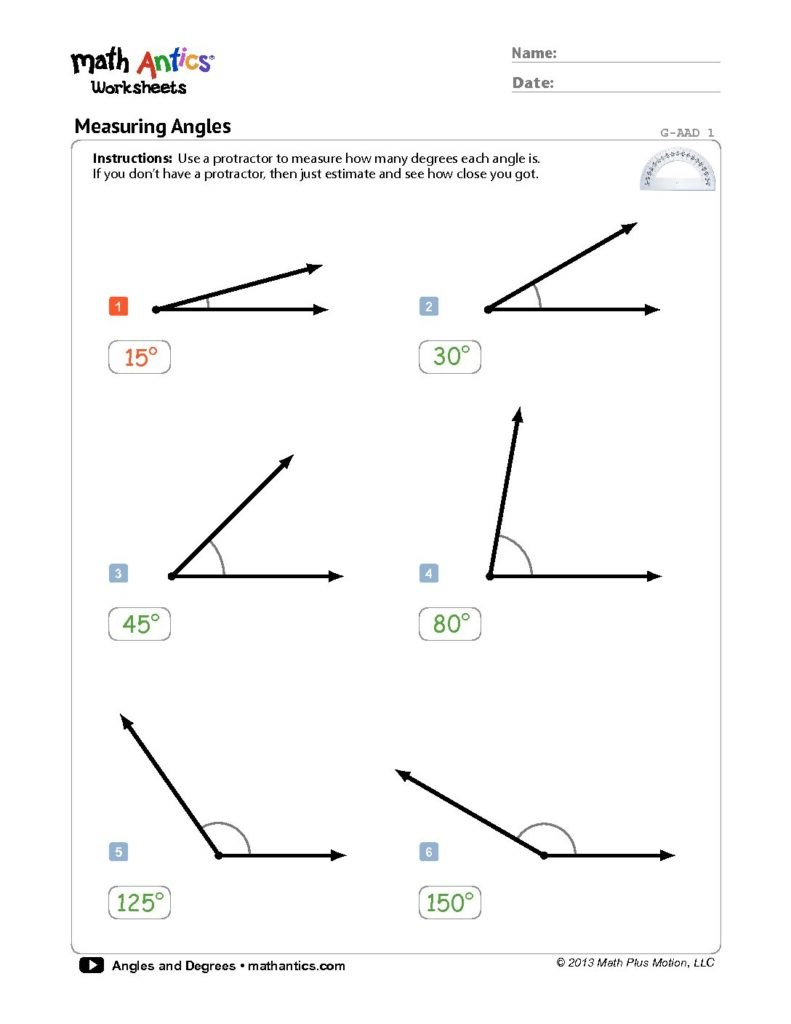 math Antics®
Worksheets

Name:

Date:

Measuring Angles

G-AAD 1

**Instructions:** Use a protractor to measure how many degrees each angle is. If you don't have a protractor, then just estimate and see how close you got.

1
$15°$

2
$30°$

3
$45°$

4
$80°$

5
$125°$

6
$150°$

Angles and Degrees • mathantics.com

© 2013 Math Plus Motion, LLC