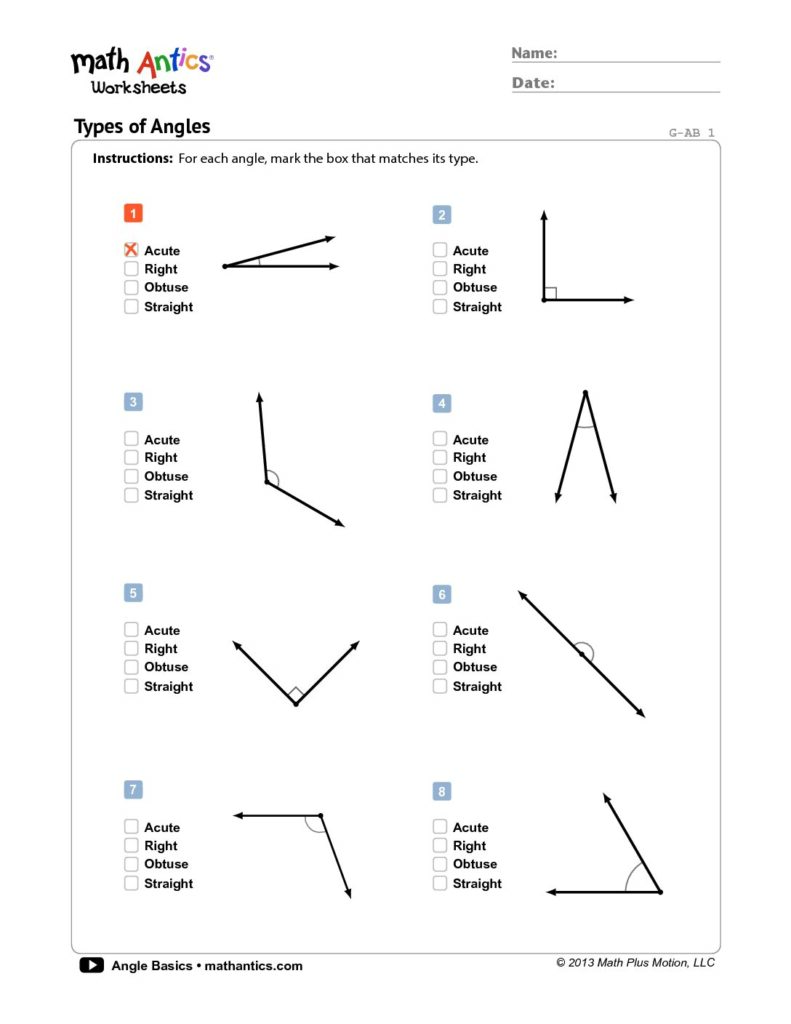 math Antics®
Worksheets

Name:
Date:

Types of Angles

G-AB 1

Instructions: For each angle, mark the box that matches its type.

1
☒ Acute
☐ Right
☐ Obtuse
☐ Straight

2
☐ Acute
☐ Right
☐ Obtuse
☐ Straight

3
☐ Acute
☐ Right
☐ Obtuse
☐ Straight

4
☐ Acute
☐ Right
☐ Obtuse
☐ Straight

5
☐ Acute
☐ Right
☐ Obtuse
☐ Straight

6
☐ Acute
☐ Right
☐ Obtuse
☐ Straight

7
☐ Acute
☐ Right
☐ Obtuse
☐ Straight

8
☐ Acute
☐ Right
☐ Obtuse
☐ Straight

Angle Basics • mathantics.com

© 2013 Math Plus Motion, LLC